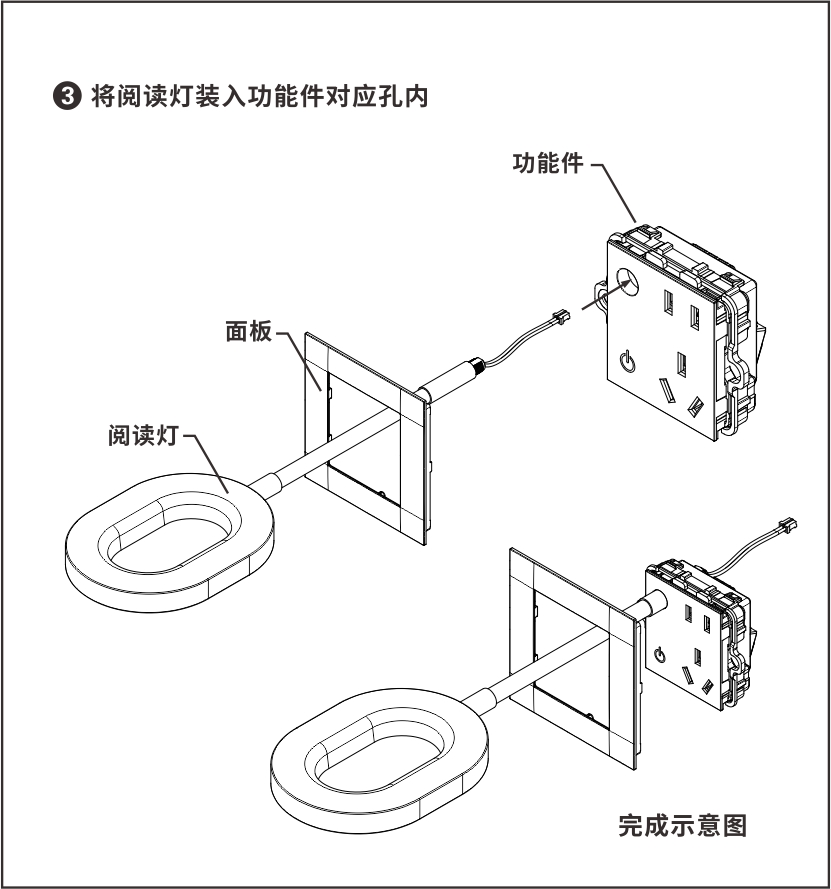 ❸ 将阅读灯装入功能件对应孔内

功能件

面板

阅读灯

完成示意图