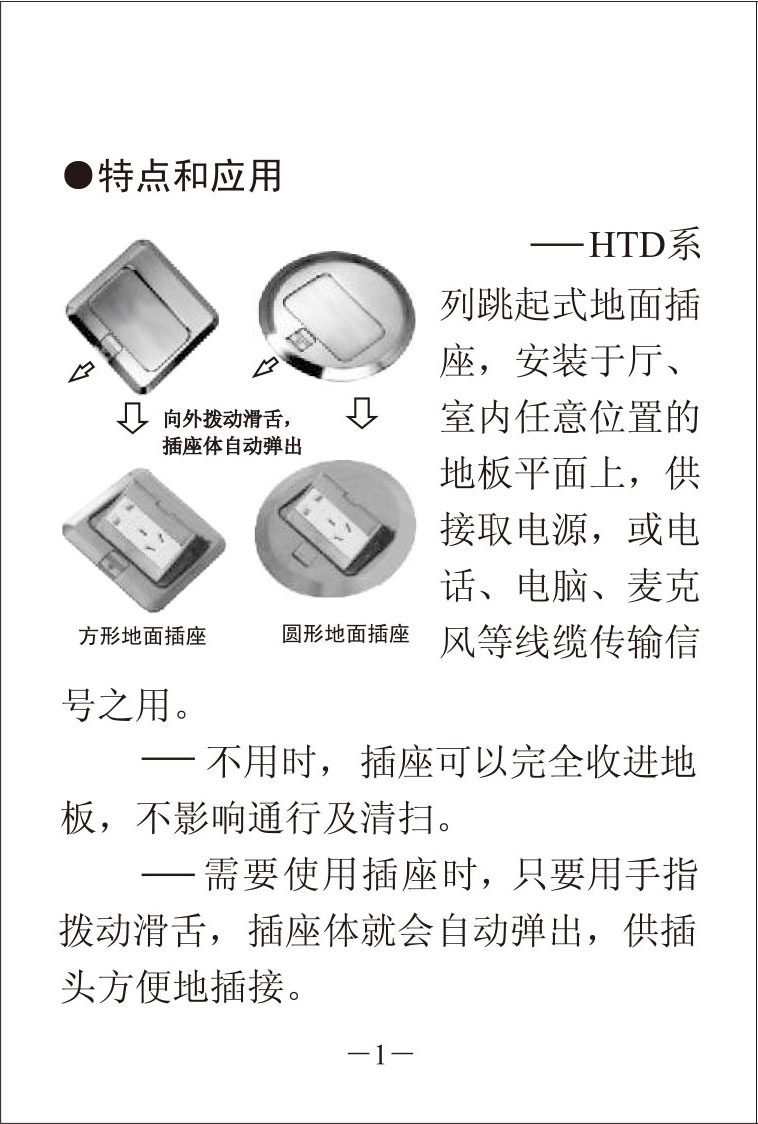 ●特点和应用

向外拨动滑舌，插座体自动弹出

方形地面插座　　圆形地面插座

——HTD系列跳起式地面插座，安装于厅、室内任意位置的地板平面上，供接取电源，或电话、电脑、麦克风等线缆传输信号之用。

—— 不用时，插座可以完全收进地板，不影响通行及清扫。

—— 需要使用插座时，只要用手指拨动滑舌，插座体就会自动弹出，供插头方便地插接。

—1—