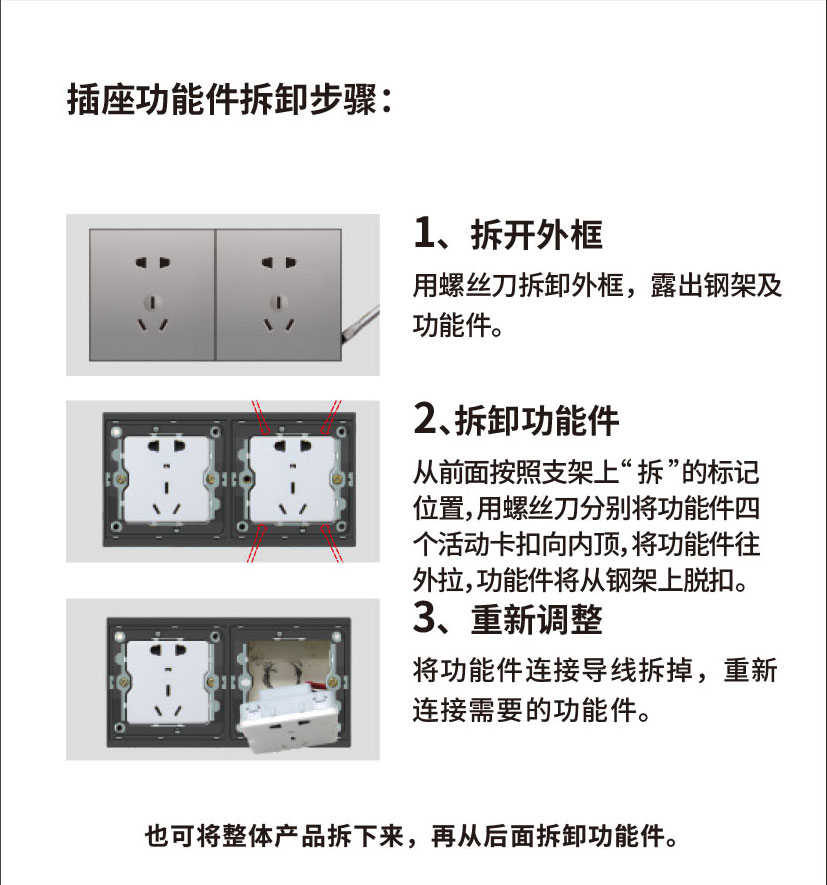 插座功能件拆卸步骤：

1、拆开外框

用螺丝刀拆卸外框，露出钢架及功能件。

2、拆卸功能件

从前面按照支架上“拆”的标记位置，用螺丝刀分别将功能件四个活动卡扣向内顶，将功能件往外拉，功能件将从钢架上脱扣。

3、重新调整

将功能件连接导线拆掉，重新连接需要的功能件。

也可将整体产品拆下来，再从后面拆卸功能件。