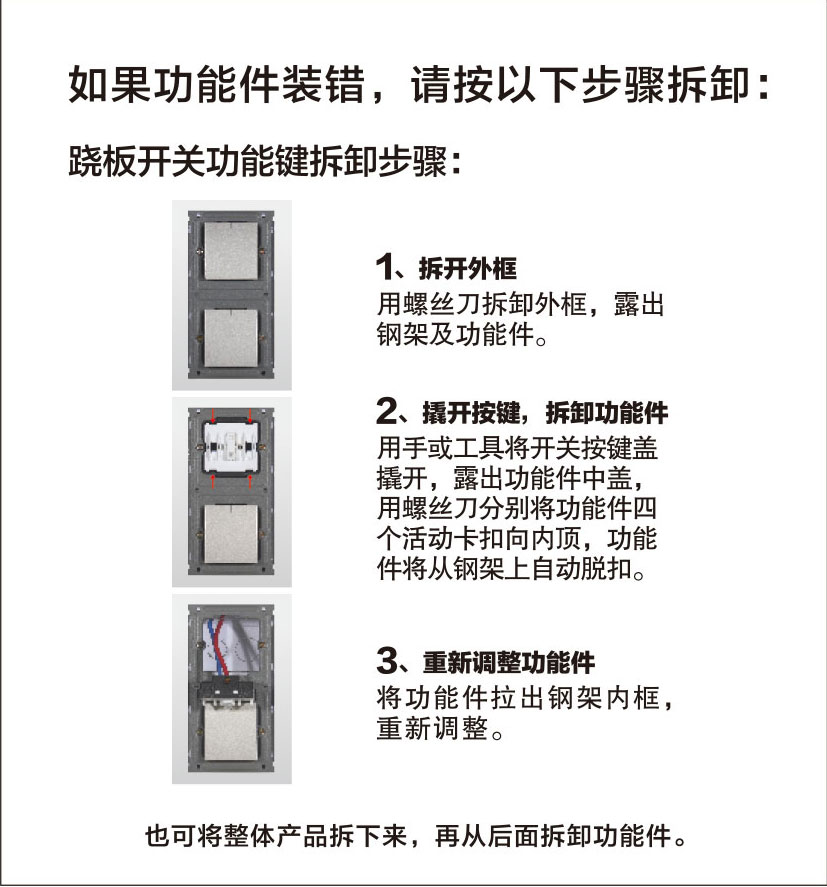 如果功能件装错，请按以下步骤拆卸：

跷板开关功能键拆卸步骤：

1、拆开外框
用螺丝刀拆卸外框，露出钢架及功能件。

2、撬开按键，拆卸功能件
用手或工具将开关按键盖撬开，露出功能件中盖，用螺丝刀分别将功能件四个活动卡扣向内顶，功能件将从钢架上自动脱扣。

3、重新调整功能件
将功能件拉出钢架内框，重新调整。

也可将整体产品拆下来，再从后面拆卸功能件。