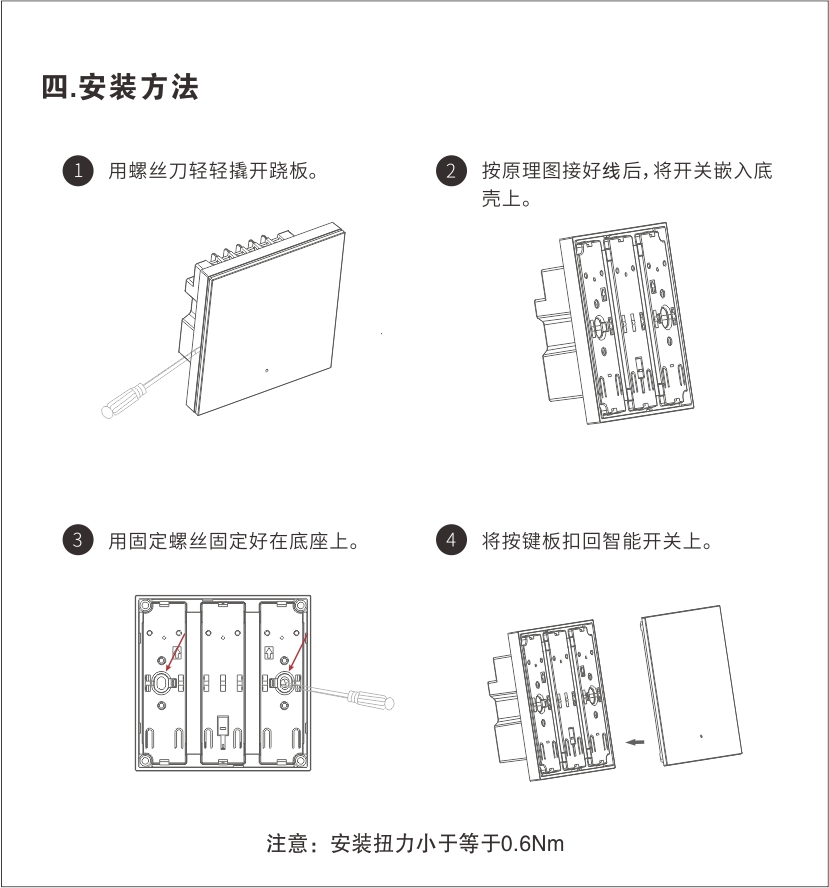 四.安装方法

1 用螺丝刀轻轻撬开跷板。

2 按原理图接好线后，将开关嵌入底壳上。

3 用固定螺丝固定好在底座上。

4 将按键板扣回智能开关上。

注意：安装扭力小于等于0.6Nm